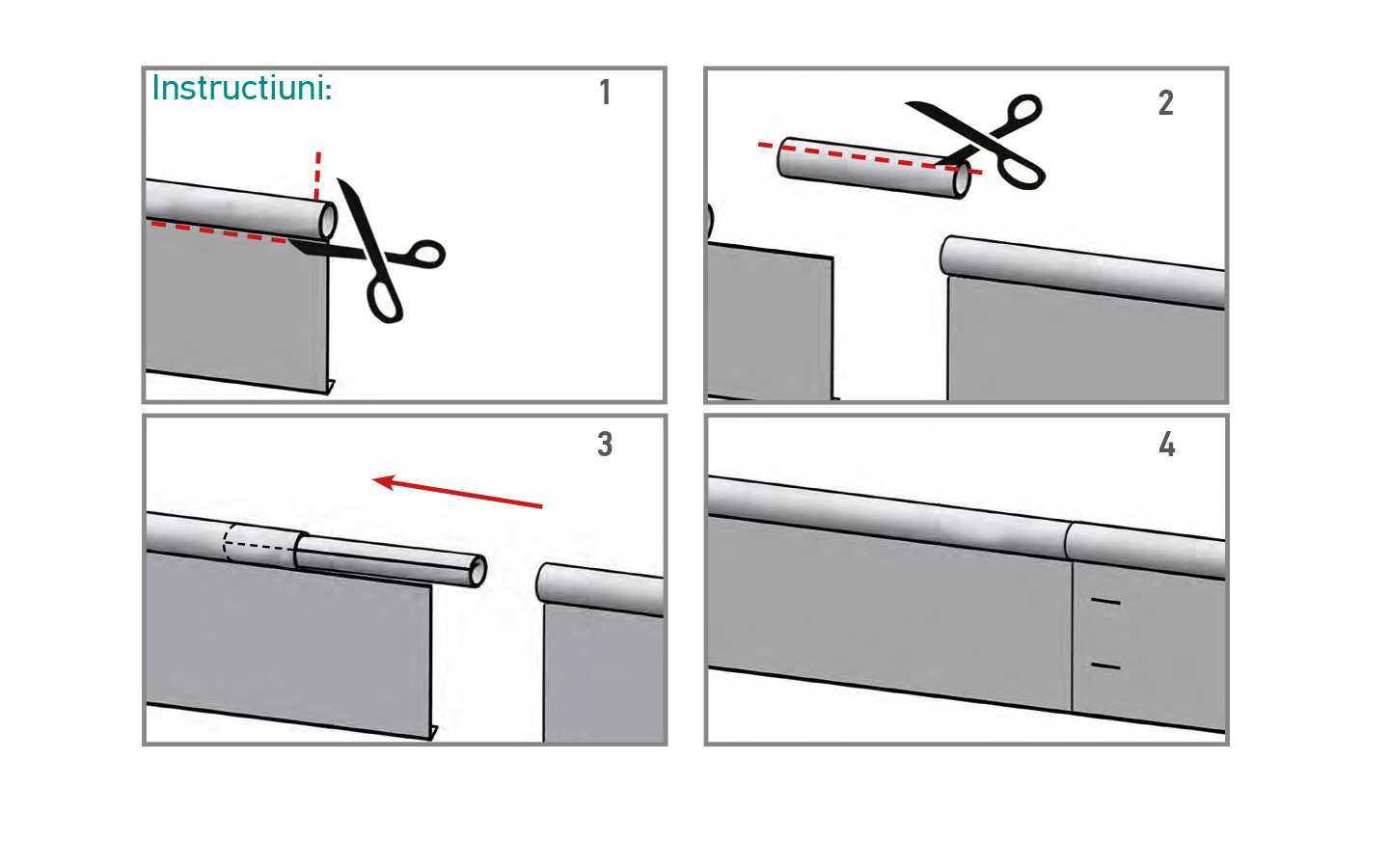 Instructiuni:

1

2

3

4